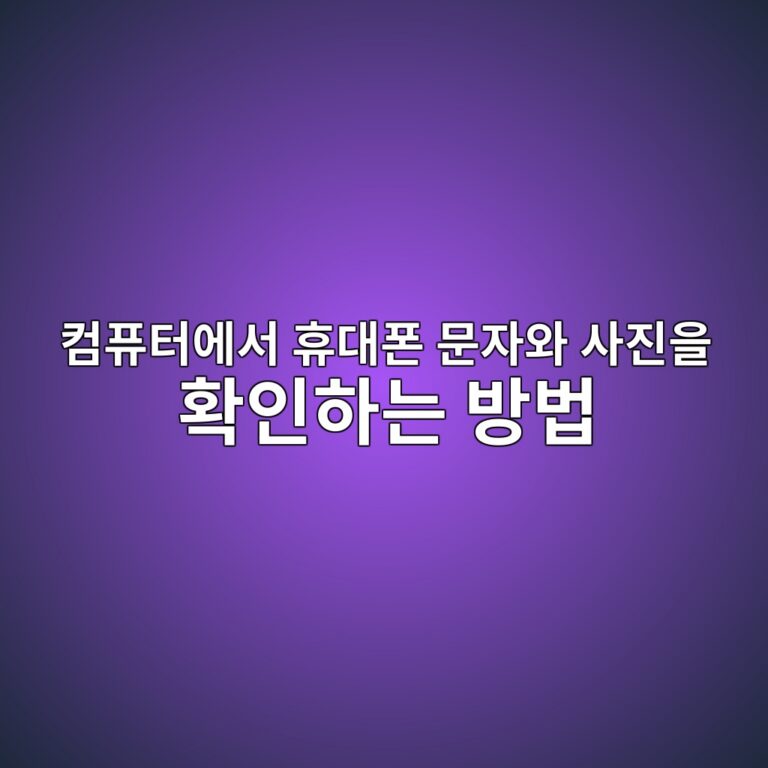 컴퓨터에서 휴대폰 문자와 사진을
확인하는 방법