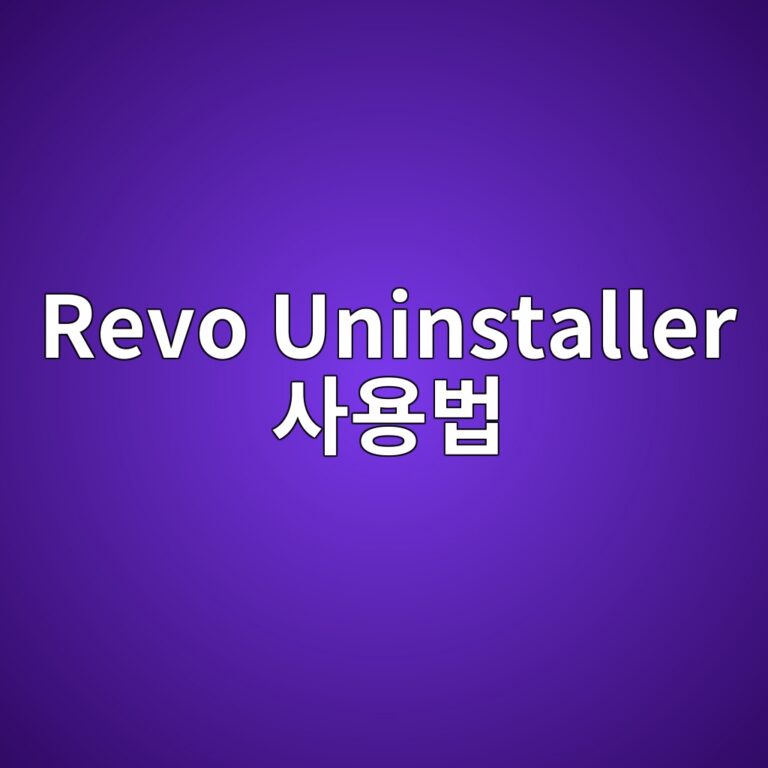 Revo Uninstaller
사용법